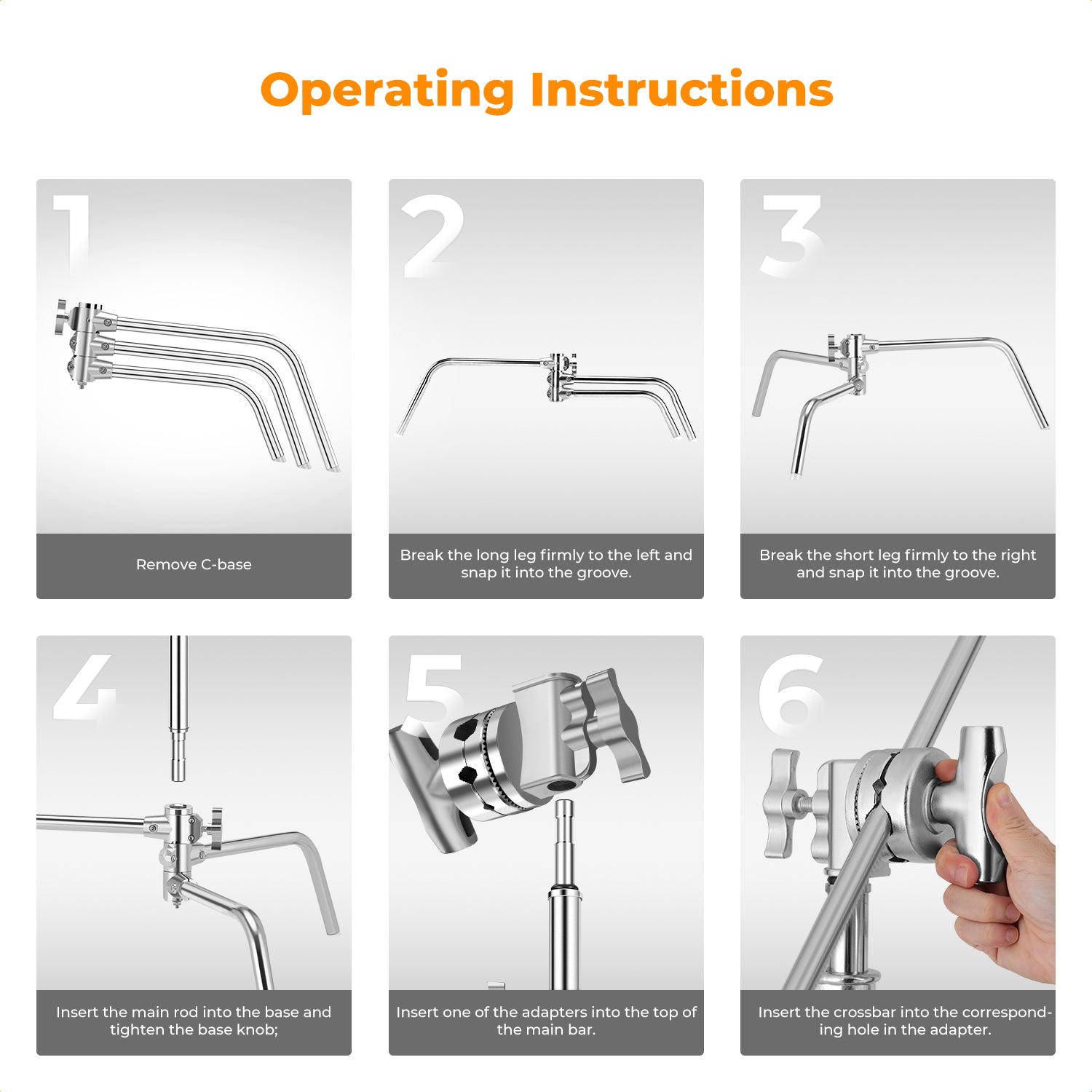 Operating Instructions

1

Remove C-base

2

Break the long leg firmly to the left and snap it into the groove.

3

Break the short leg firmly to the right and snap it into the groove.

4

Insert the main rod into the base and tighten the base knob;

5

Insert one of the adapters into the top of the main bar.

6

Insert the crossbar into the corresponding hole in the adapter.