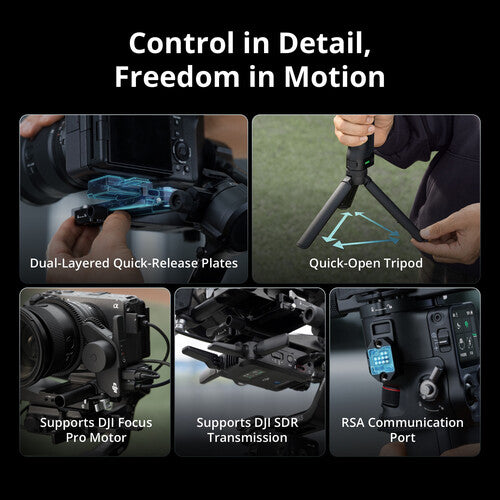 Control in Detail,
Freedom in Motion

Dual-Layered Quick-Release Plates

Quick-Open Tripod

Supports DJI Focus Pro Motor

Supports DJI SDR Transmission

RSA Communication Port