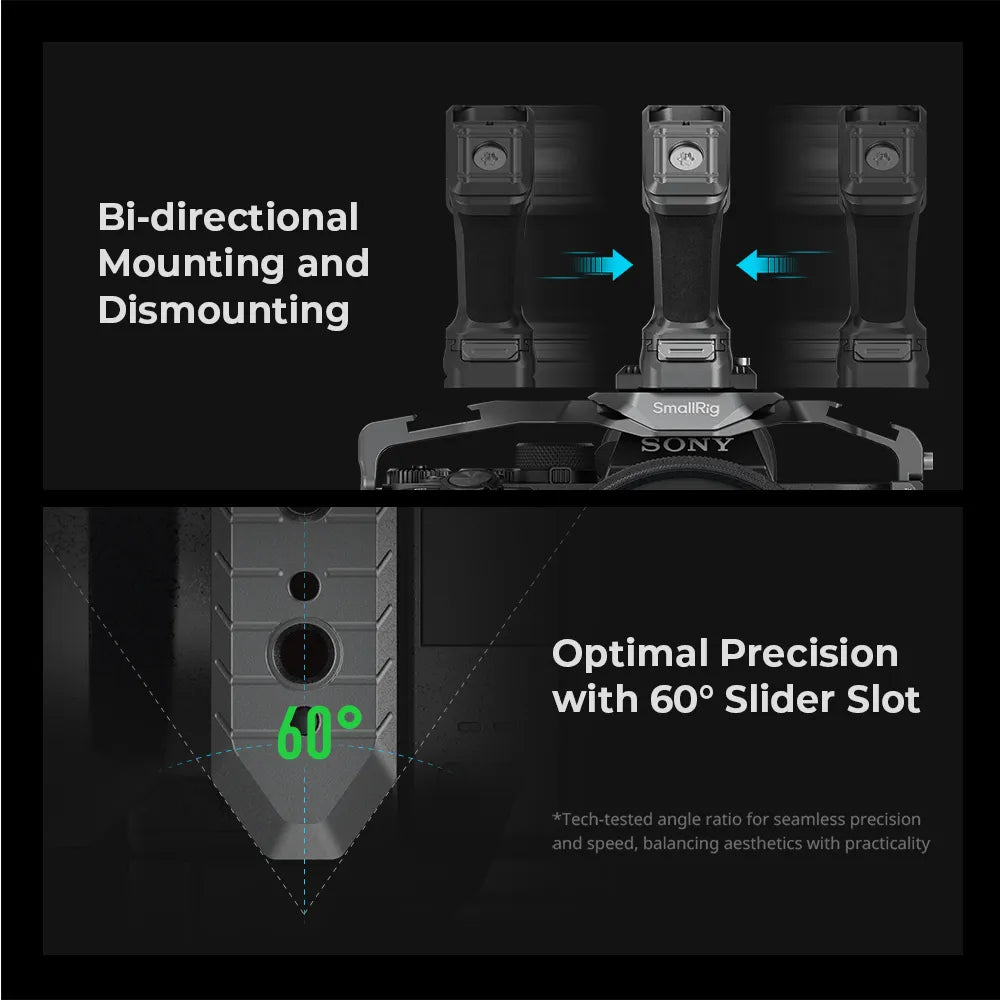 Bi-directional Mounting and Dismounting

SmallRig

SONY

60°

Optimal Precision with 60° Slider Slot

*Tech-tested angle ratio for seamless precision and speed, balancing aesthetics with practicality