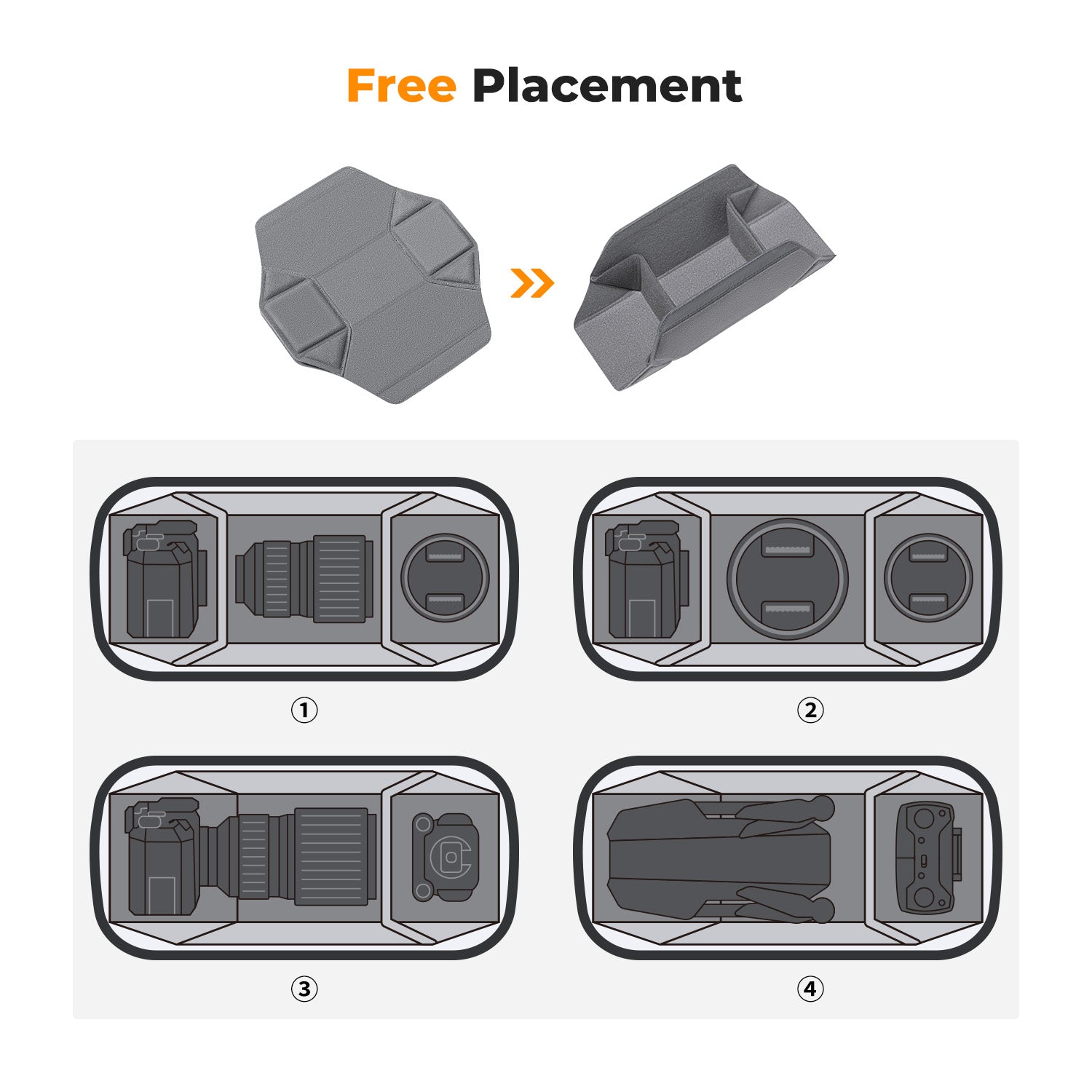 Free Placement

①

②

③

④